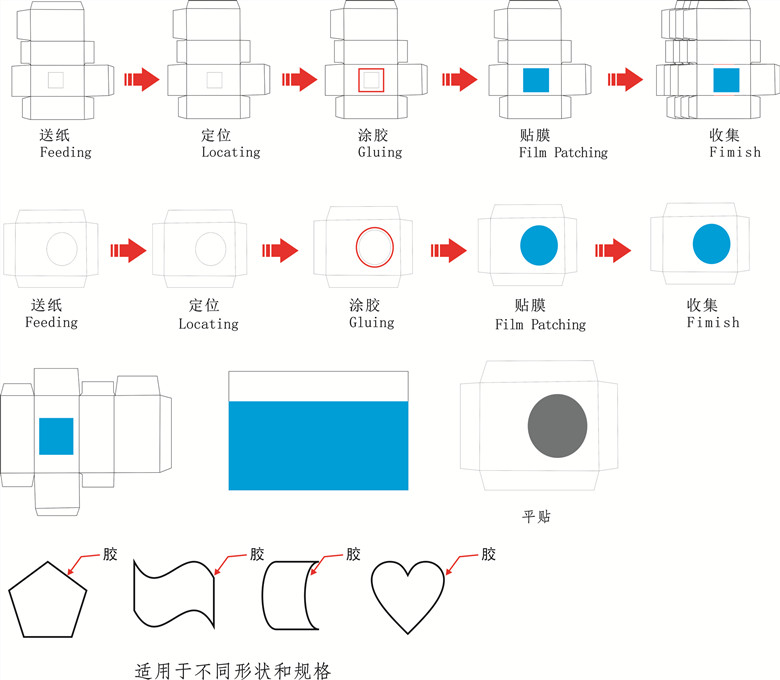 送纸
Feeding

定位
Locating

涂胶
Gluing

贴膜
Film Patching

收集
Fimish

送纸
Feeding

定位
Locating

涂胶
Gluing

贴膜
Film Patching

收集
Fimish

平贴

胶

胶

胶

胶

适用于不同形状和规格